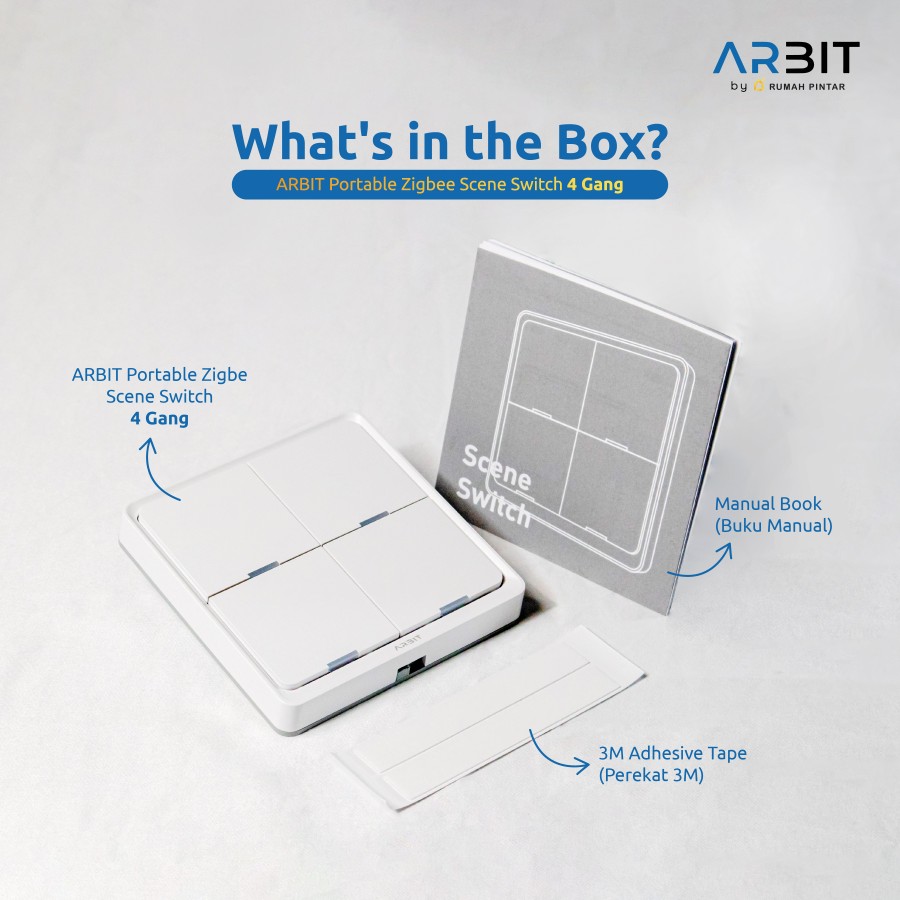 ARBIT
by RUMAH PINTAR

What's in the Box?

ARBIT Portable Zigbee Scene Switch 4 Gang

ARBIT Portable Zigbe Scene Switch
4 Gang

Scene Switch

Manual Book
(Buku Manual)

ARBIT

3M Adhesive Tape
(Perekat 3M)